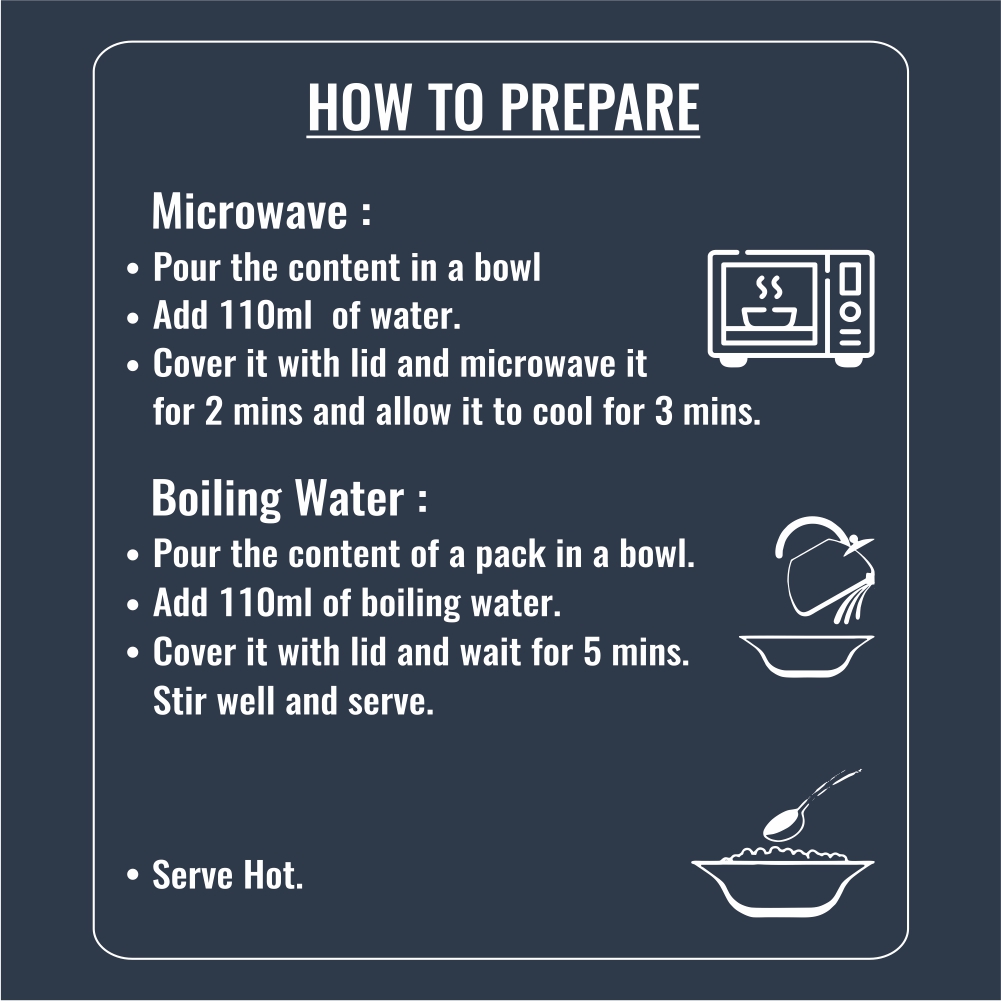 HOW TO PREPARE

Microwave :

• Pour the content in a bowl
• Add 110ml of water.
• Cover it with lid and microwave it for 2 mins and allow it to cool for 3 mins.

Boiling Water :

• Pour the content of a pack in a bowl.
• Add 110ml of boiling water.
• Cover it with lid and wait for 5 mins. Stir well and serve.

• Serve Hot.