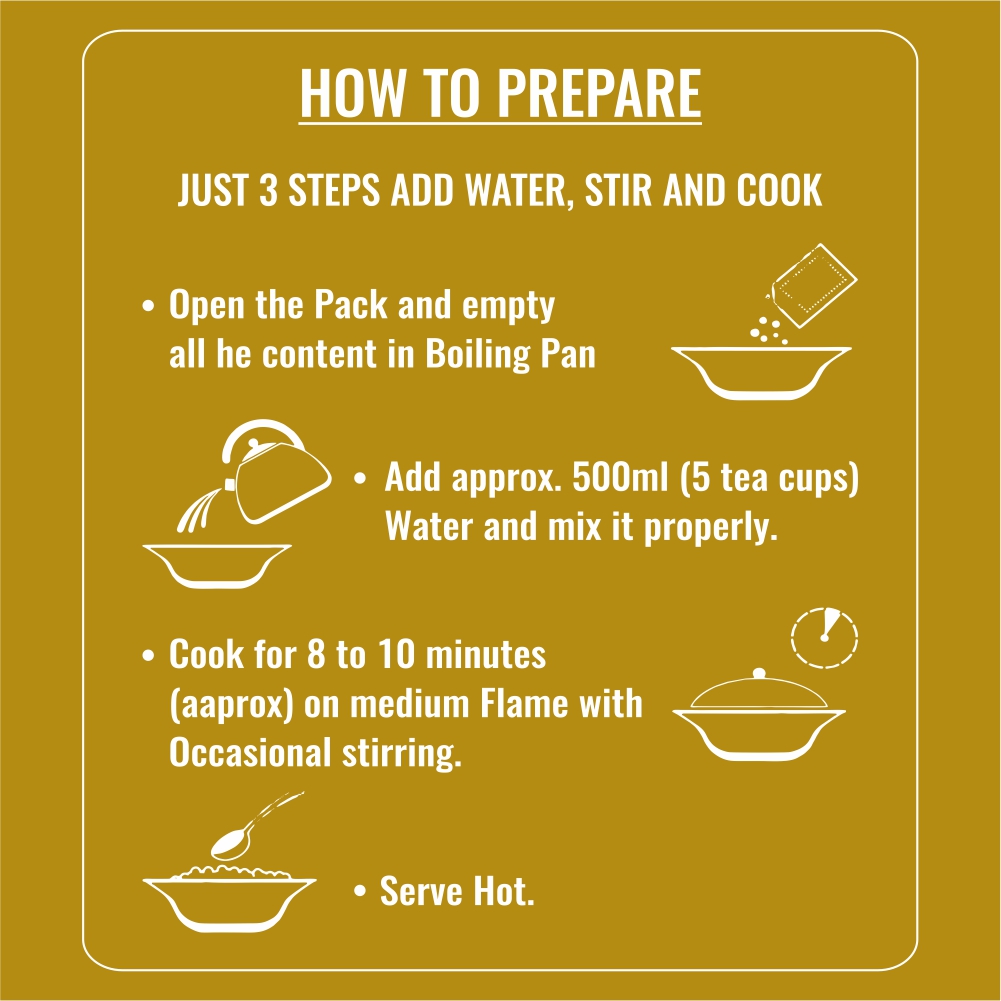 HOW TO PREPARE

JUST 3 STEPS ADD WATER, STIR AND COOK

• Open the Pack and empty all he content in Boiling Pan

• Add approx. 500ml (5 tea cups) Water and mix it properly.

• Cook for 8 to 10 minutes (aaprox) on medium Flame with Occasional stirring.

• Serve Hot.