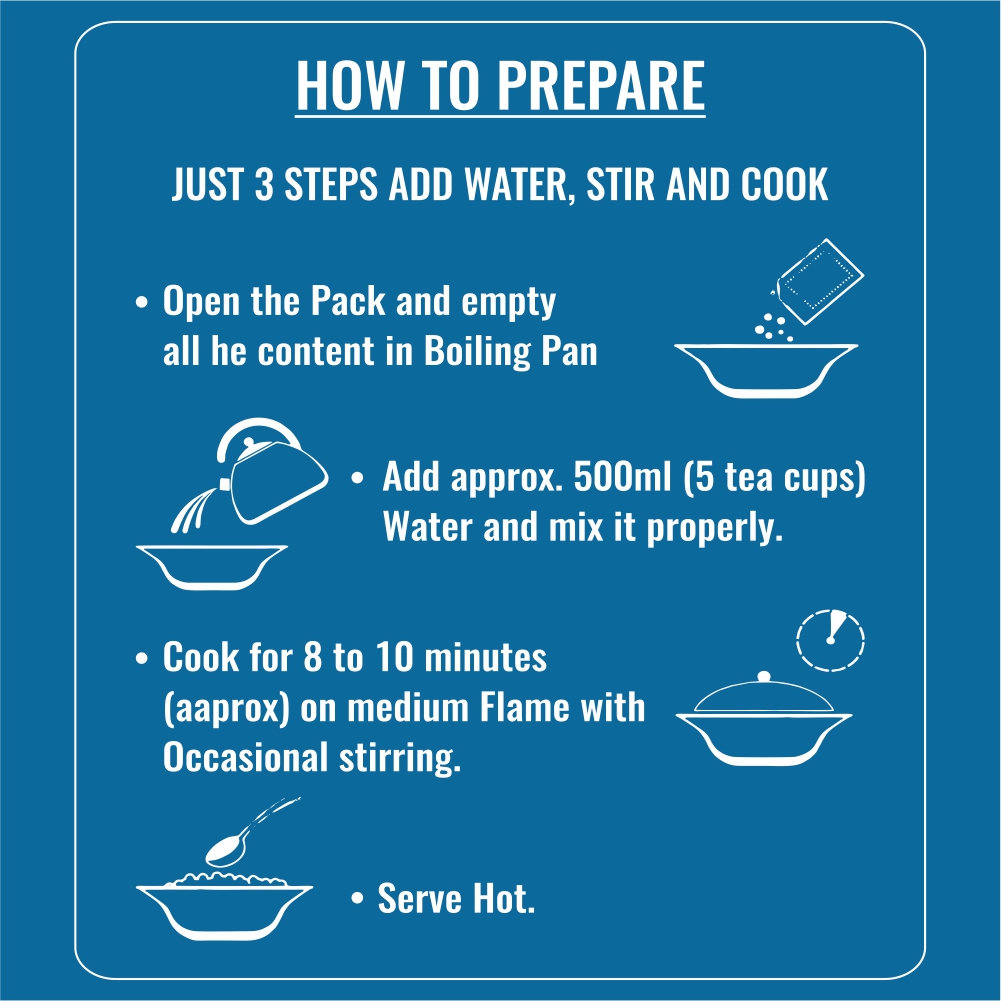 HOW TO PREPARE

JUST 3 STEPS ADD WATER, STIR AND COOK

• Open the Pack and empty all he content in Boiling Pan

• Add approx. 500ml (5 tea cups) Water and mix it properly.

• Cook for 8 to 10 minutes (aaprox) on medium Flame with Occasional stirring.

• Serve Hot.