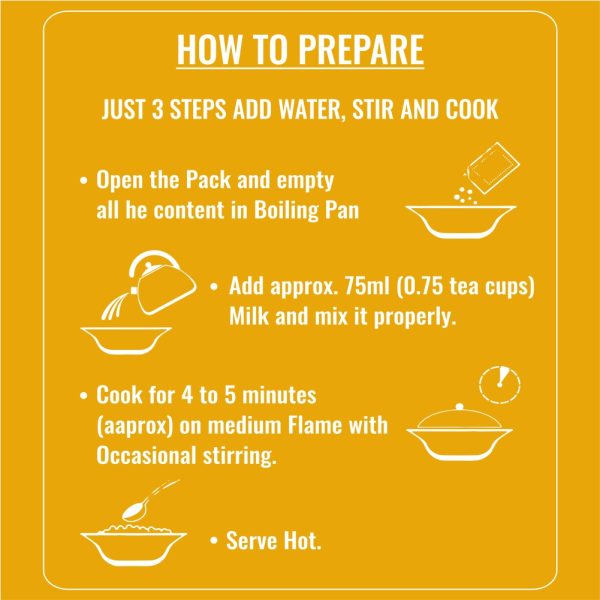 HOW TO PREPARE

JUST 3 STEPS ADD WATER, STIR AND COOK

• Open the Pack and empty all he content in Boiling Pan

• Add approx. 75ml (0.75 tea cups) Milk and mix it properly.

• Cook for 4 to 5 minutes (aaprox) on medium Flame with Occasional stirring.

• Serve Hot.