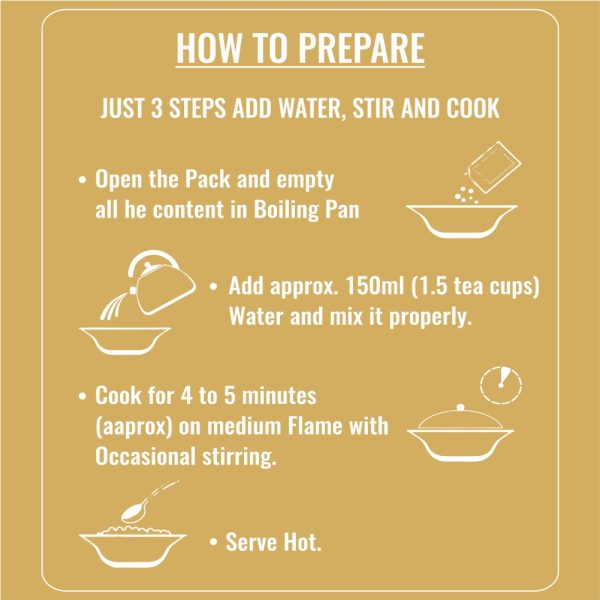 HOW TO PREPARE

JUST 3 STEPS ADD WATER, STIR AND COOK

• Open the Pack and empty all he content in Boiling Pan

• Add approx. 150ml (1.5 tea cups) Water and mix it properly.

• Cook for 4 to 5 minutes (aaprox) on medium Flame with Occasional stirring.

• Serve Hot.