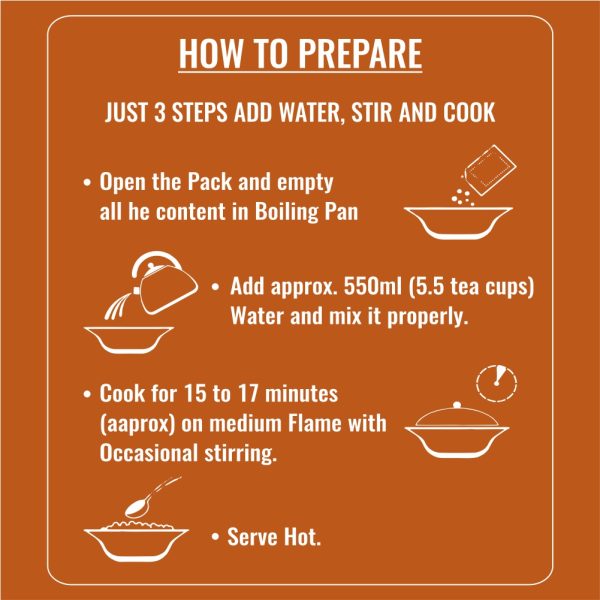 HOW TO PREPARE

JUST 3 STEPS ADD WATER, STIR AND COOK

• Open the Pack and empty all he content in Boiling Pan

• Add approx. 550ml (5.5 tea cups) Water and mix it properly.

• Cook for 15 to 17 minutes (aaprox) on medium Flame with Occasional stirring.

• Serve Hot.