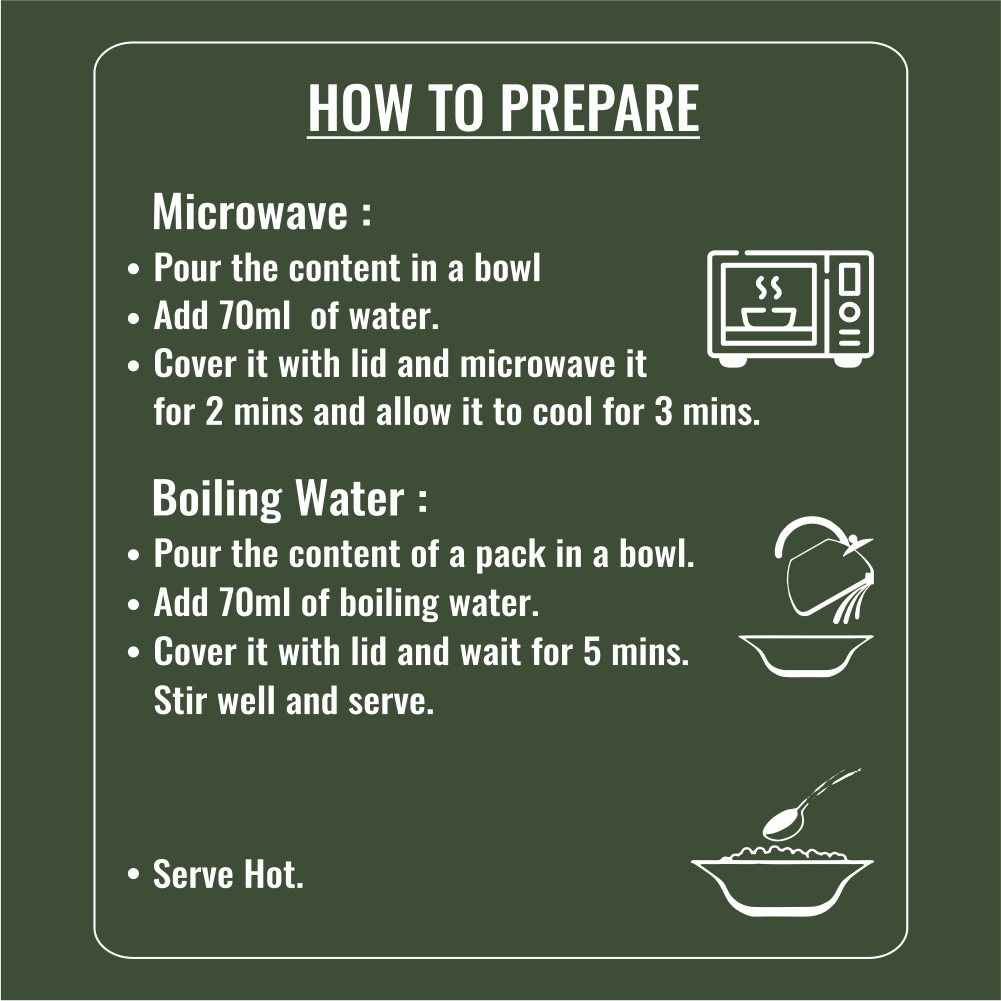 HOW TO PREPARE

Microwave :
• Pour the content in a bowl
• Add 70ml of water.
• Cover it with lid and microwave it for 2 mins and allow it to cool for 3 mins.

Boiling Water :
• Pour the content of a pack in a bowl.
• Add 70ml of boiling water.
• Cover it with lid and wait for 5 mins. Stir well and serve.

• Serve Hot.