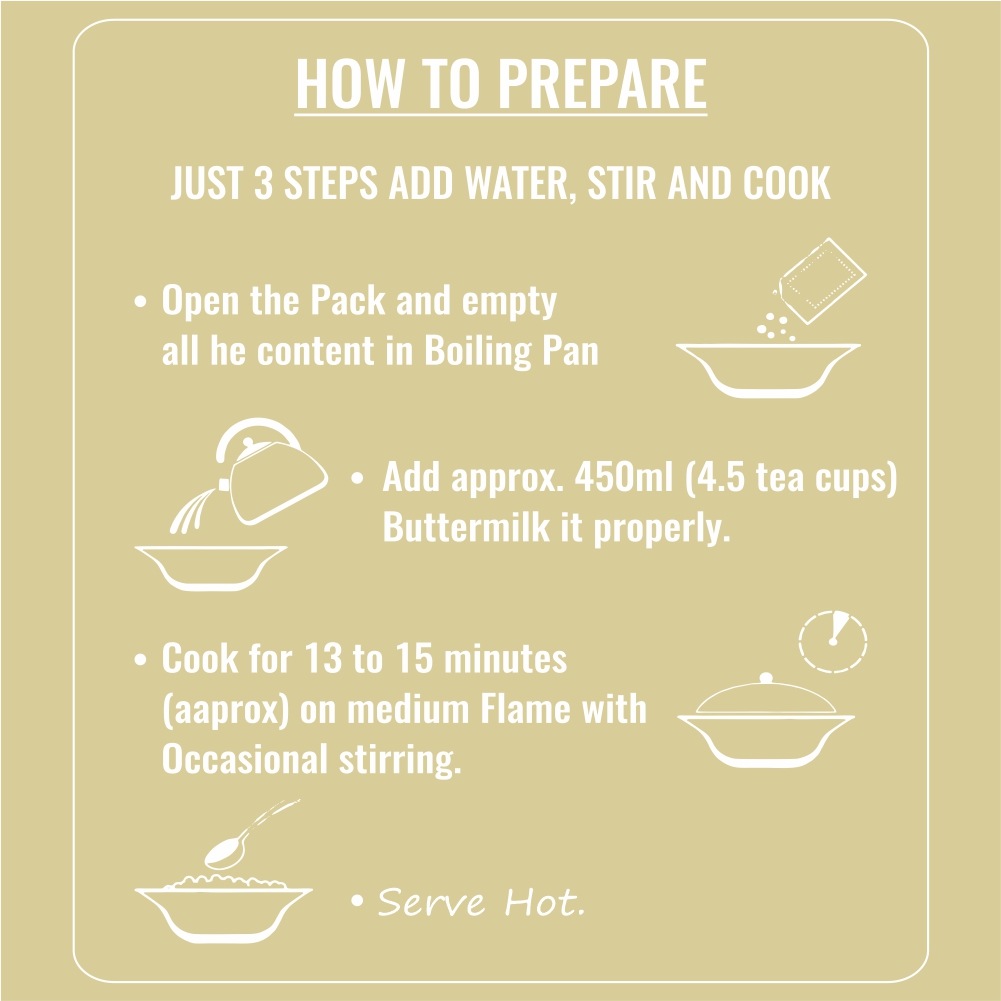 HOW TO PREPARE

JUST 3 STEPS ADD WATER, STIR AND COOK

• Open the Pack and empty all he content in Boiling Pan

• Add approx. 450ml (4.5 tea cups) Buttermilk it properly.

• Cook for 13 to 15 minutes (aaprox) on medium Flame with Occasional stirring.

• Serve Hot.