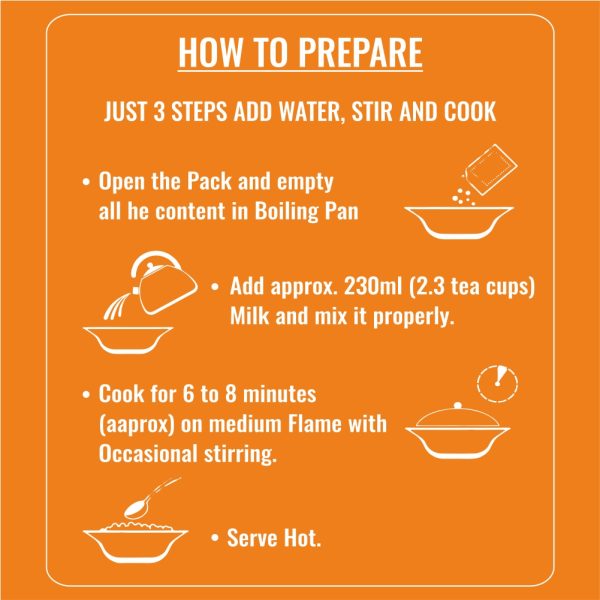 HOW TO PREPARE

JUST 3 STEPS ADD WATER, STIR AND COOK

• Open the Pack and empty all he content in Boiling Pan

• Add approx. 230ml (2.3 tea cups) Milk and mix it properly.

• Cook for 6 to 8 minutes (aaprox) on medium Flame with Occasional stirring.

• Serve Hot.