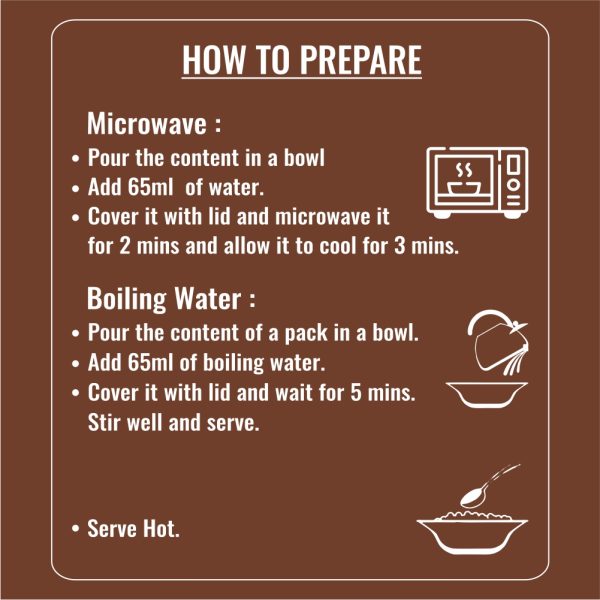 HOW TO PREPARE

Microwave :

• Pour the content in a bowl
• Add 65ml of water.
• Cover it with lid and microwave it for 2 mins and allow it to cool for 3 mins.

Boiling Water :

• Pour the content of a pack in a bowl.
• Add 65ml of boiling water.
• Cover it with lid and wait for 5 mins. Stir well and serve.

• Serve Hot.