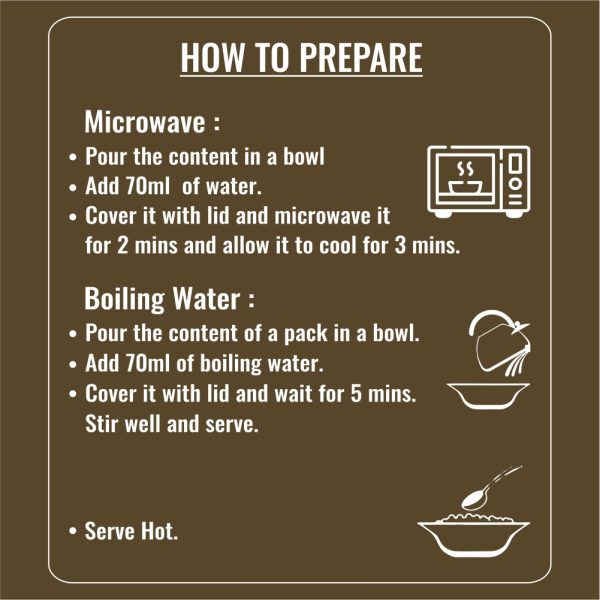 HOW TO PREPARE

Microwave :
• Pour the content in a bowl
• Add 70ml of water.
• Cover it with lid and microwave it for 2 mins and allow it to cool for 3 mins.

Boiling Water :
• Pour the content of a pack in a bowl.
• Add 70ml of boiling water.
• Cover it with lid and wait for 5 mins. Stir well and serve.

• Serve Hot.