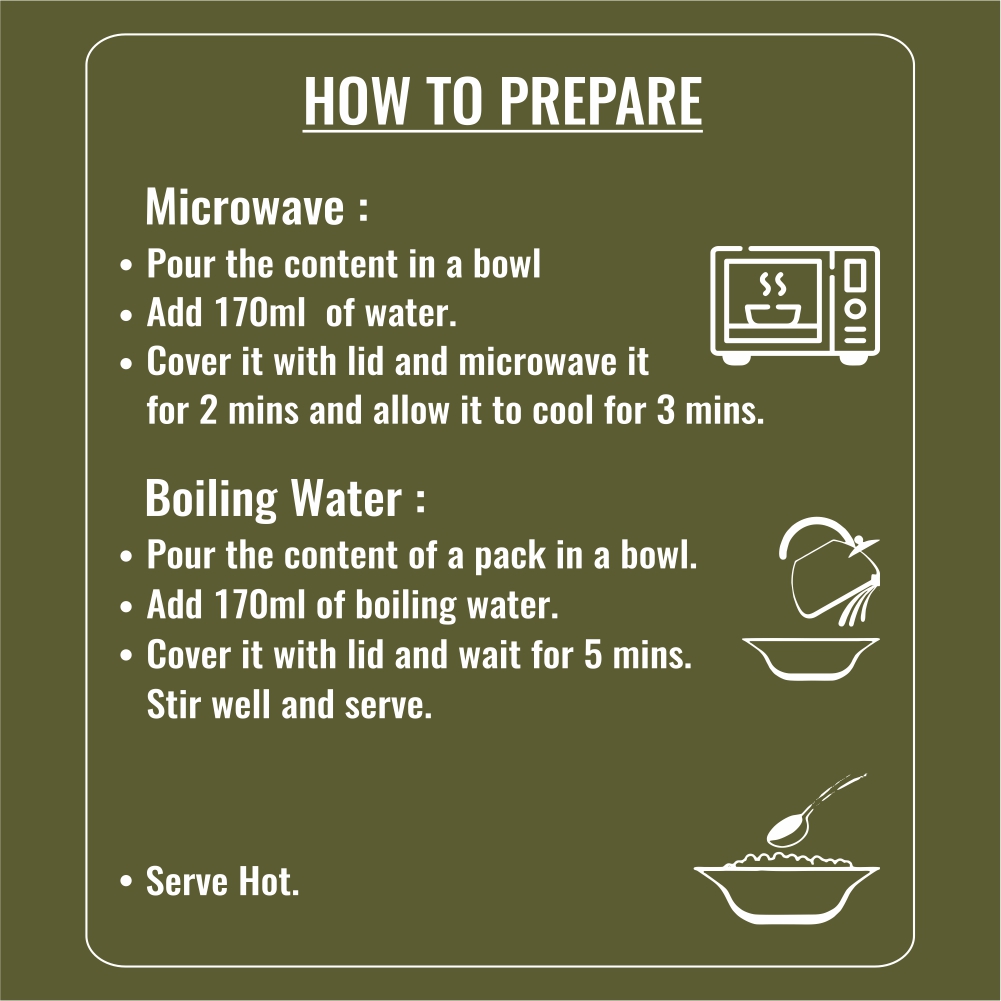 HOW TO PREPARE

Microwave :
• Pour the content in a bowl
• Add 170ml  of water.
• Cover it with lid and microwave it for 2 mins and allow it to cool for 3 mins.

Boiling Water :
• Pour the content of a pack in a bowl.
• Add 170ml of boiling water.
• Cover it with lid and wait for 5 mins. Stir well and serve.

• Serve Hot.